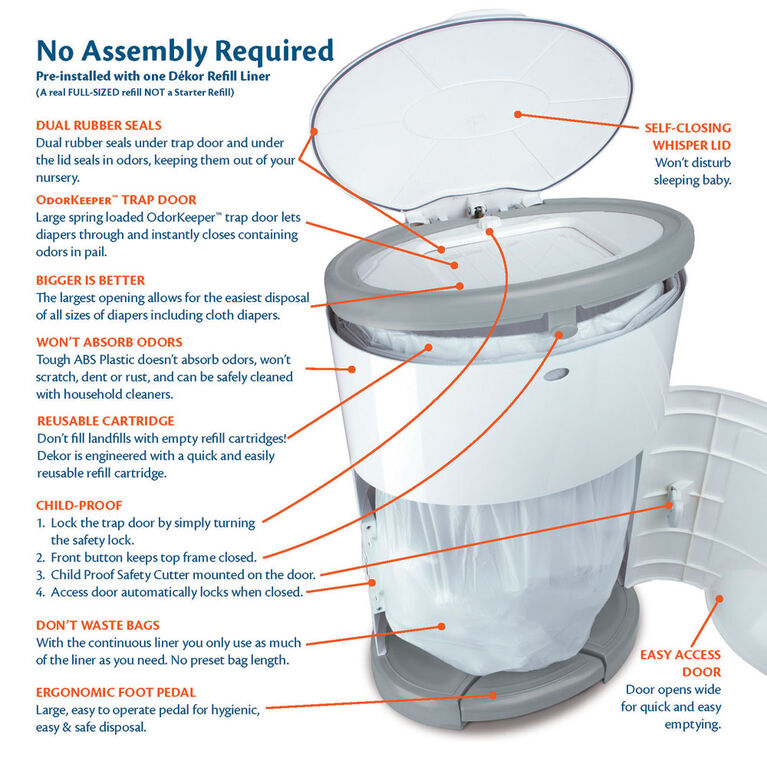 No Assembly Required
Pre-installed with one Dékor Refill Liner
(A real FULL-SIZED refill NOT a Starter Refill)

DUAL RUBBER SEALS
Dual rubber seals under trap door and under the lid seals in odors, keeping them out of your nursery.

ODORKEEPER™ TRAP DOOR
Large spring loaded OdorKeeper™ trap door lets diapers through and instantly closes containing odors in pail.

BIGGER IS BETTER
The largest opening allows for the easiest disposal of all sizes of diapers including cloth diapers.

WON'T ABSORB ODORS
Tough ABS Plastic doesn't absorb odors, won't scratch, dent or rust, and can be safely cleaned with household cleaners.

REUSABLE CARTRIDGE
Don't fill landfills with empty refill cartridges! Dekor is engineered with a quick and easily reusable refill cartridge.

CHILD-PROOF
1. Lock the trap door by simply turning the safety lock.
2. Front button keeps top frame closed.
3. Child Proof Safety Cutter mounted on the door.
4. Access door automatically locks when closed.

DON'T WASTE BAGS
With the continuous liner you only use as much of the liner as you need. No preset bag length.

ERGONOMIC FOOT PEDAL
Large, easy to operate pedal for hygienic, easy & safe disposal.

SELF-CLOSING WHISPER LID
Won't disturb sleeping baby.

EASY ACCESS DOOR
Door opens wide for quick and easy emptying.