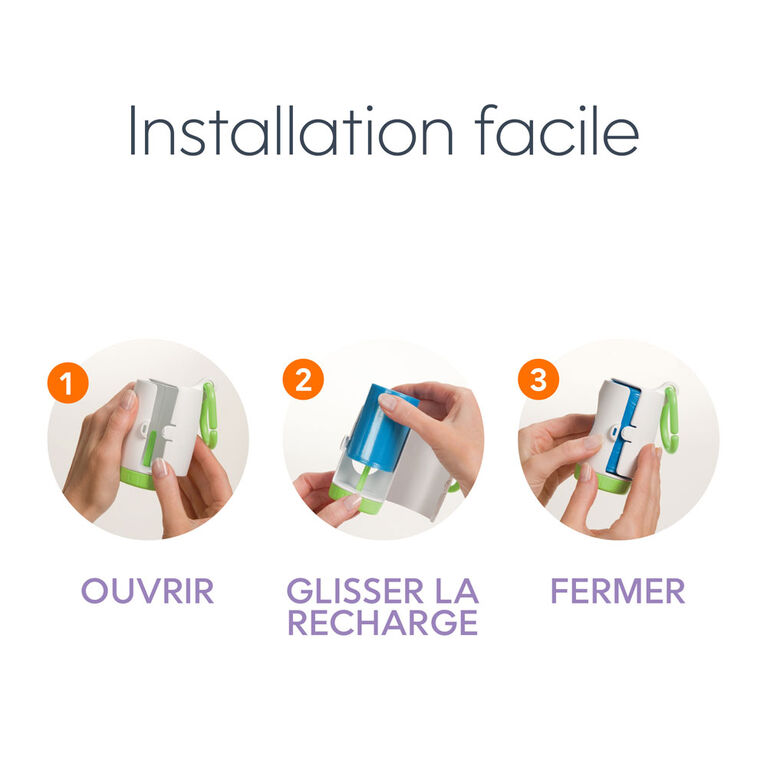 Installation facile

1

OUVRIR

2

GLISSER LA RECHARGE

3

FERMER