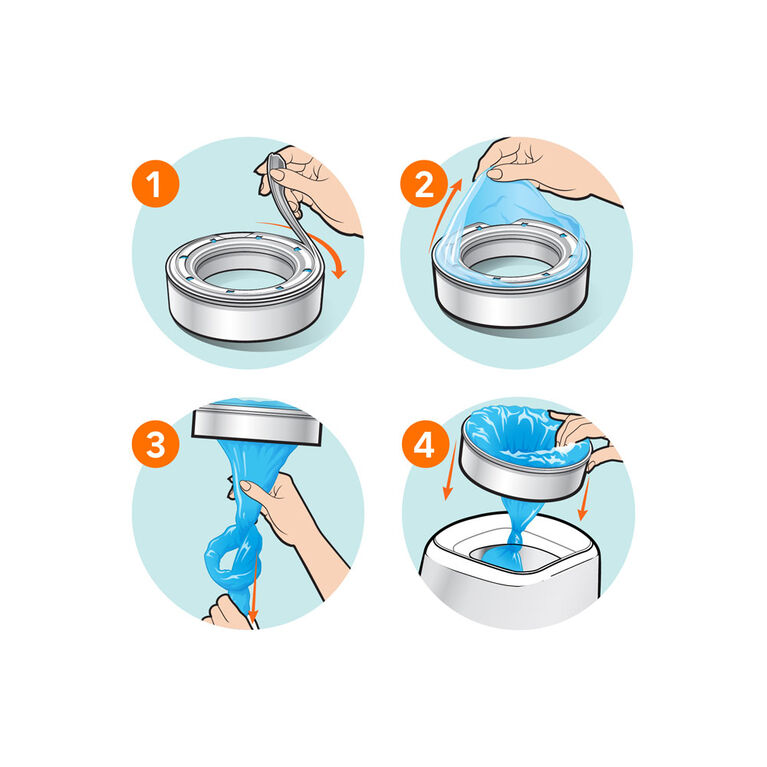 1

2

3

4