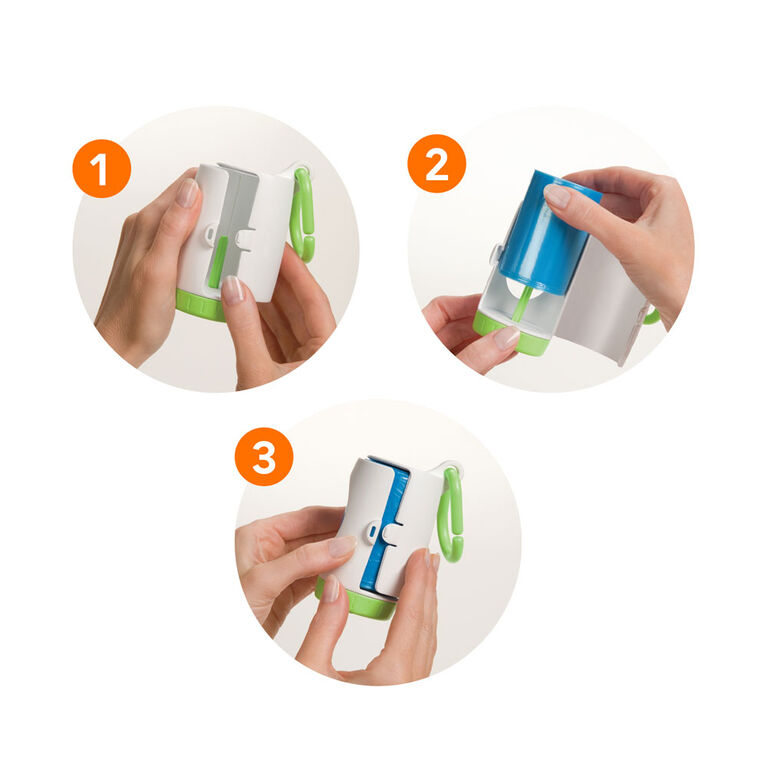 1

2

3