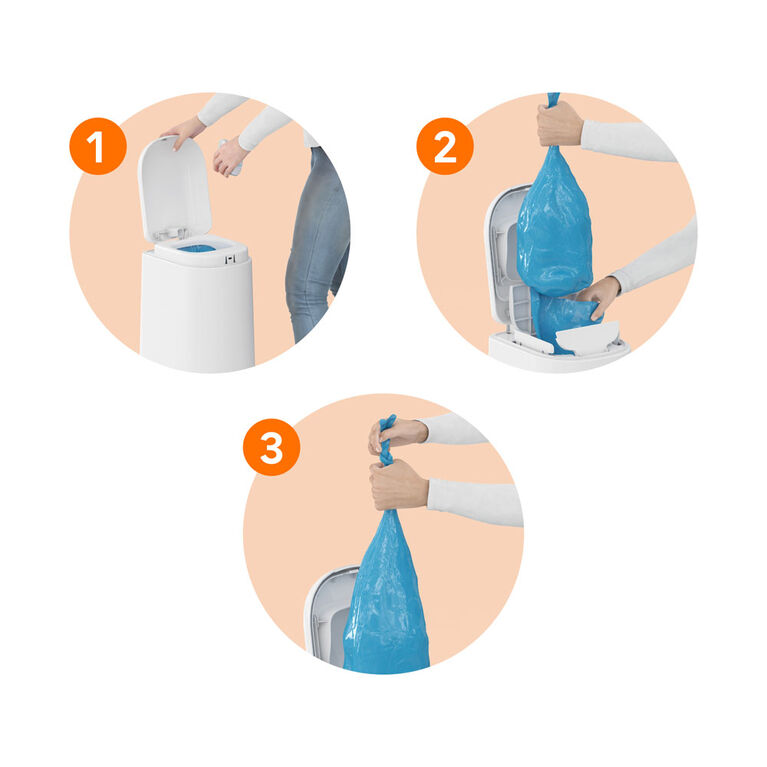 1

2

3