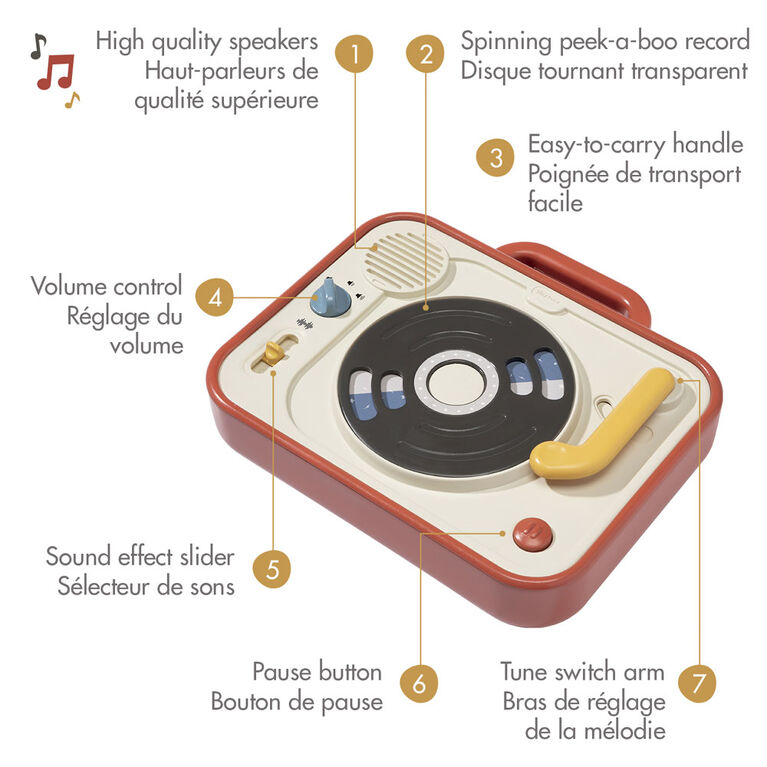 High quality speakers
Haut-parleurs de qualité supérieure

1

2

Spinning peek-a-boo record
Disque tournant transparent

3

Easy-to-carry handle
Poignée de transport facile

Volume control
Réglage du volume

4

Sound effect slider
Sélecteur de sons

5

Pause button
Bouton de pause

6

Tune switch arm
Bras de réglage de la mélodie

7