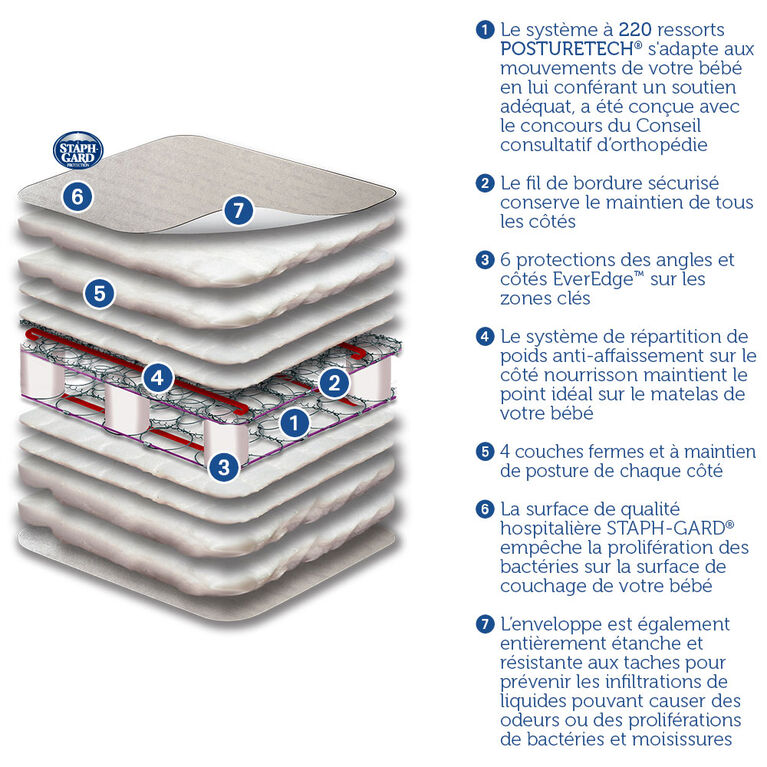 STAPH-GARD PROTECTION

6

7

5

4

2

1

3

1 Le système à 220 ressorts POSTURETECH® s'adapte aux mouvements de votre bébé en lui conférant un soutien adéquat, a été conçue avec le concours du Conseil consultatif d'orthopédie

2 Le fil de bordure sécurisé conserve le maintien de tous les côtés

3 6 protections des angles et côtés EverEdge™ sur les zones clés

4 Le système de répartition de poids anti-affaissement sur le côté nourrisson maintient le point idéal sur le matelas de votre bébé

5 4 couches fermes et à maintien de posture de chaque côté

6 La surface de qualité hospitalière STAPH-GARD® empêche la prolifération des bactéries sur la surface de couchage de votre bébé

7 L'enveloppe est également entièrement étanche et résistante aux taches pour prévenir les infiltrations de liquides pouvant causer des odeurs ou des proliférations de bactéries et moisissures